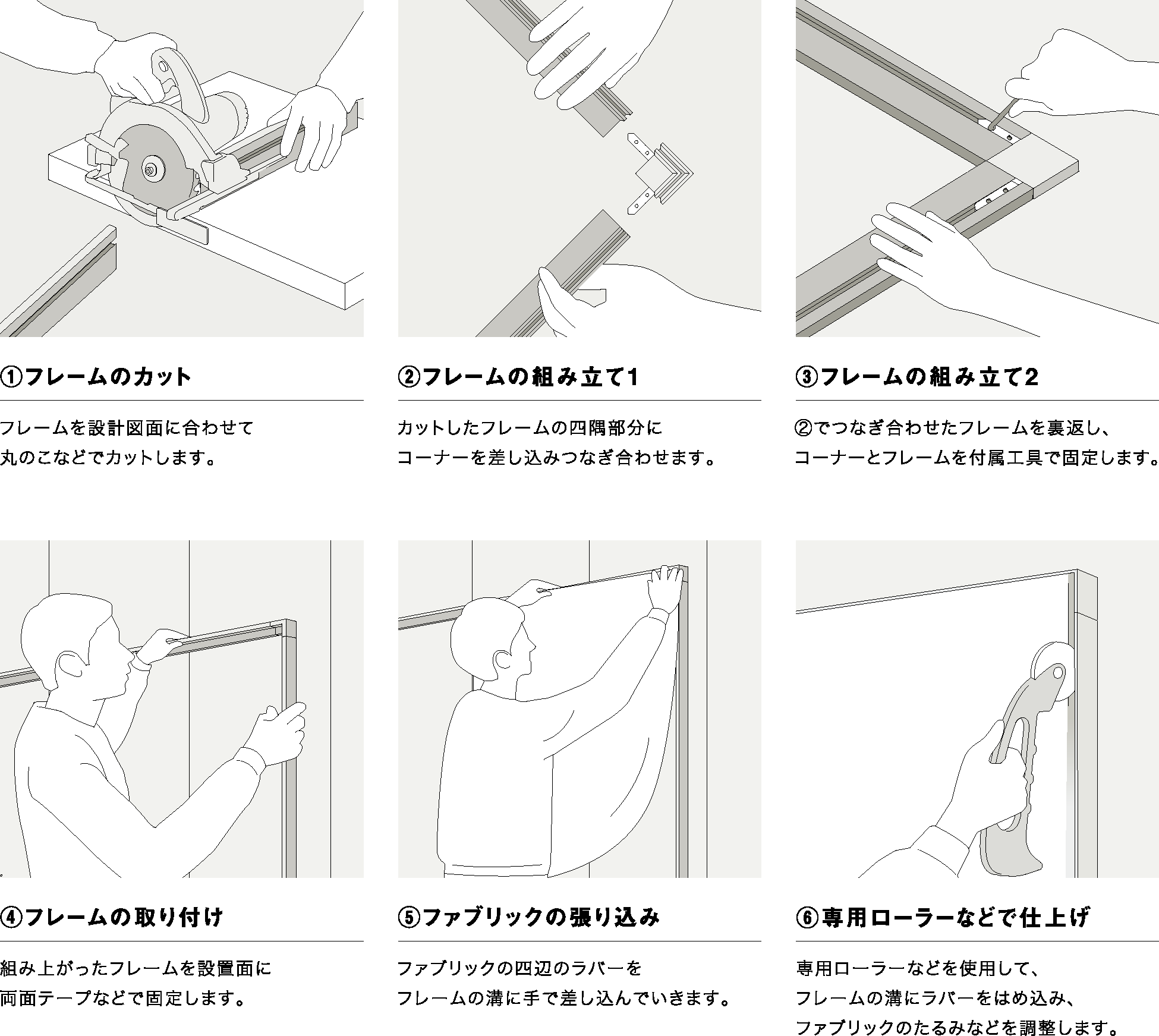 ①フレームのカット

フレームを設計図面に合わせて
丸のこなどでカットします。

②フレームの組み立て1

カットしたフレームの四隅部分に
コーナーを差し込みつなぎ合わせます。

③フレームの組み立て2

②でつなぎ合わせたフレームを裏返し、
コーナーとフレームを付属工具で固定します。

④フレームの取り付け

組み上がったフレームを設置面に
両面テープなどで固定します。

⑤ファブリックの張り込み

ファブリックの四辺のラバーを
フレームの溝に手で差し込んでいきます。

⑥専用ローラーなどで仕上げ

専用ローラーなどを使用して、
フレームの溝にラバーをはめ込み、
ファブリックのたるみなどを調整します。