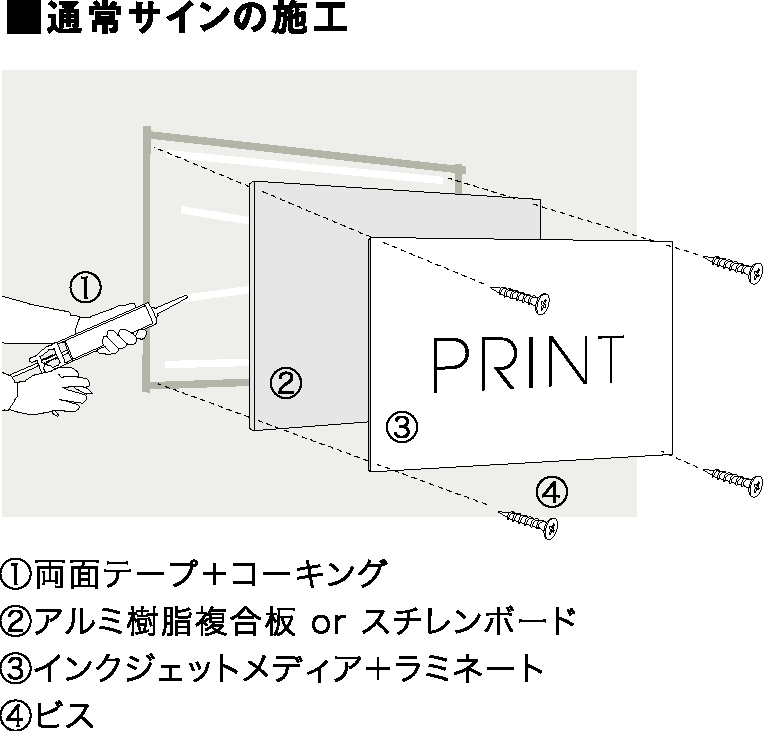 ■通常サインの施工

①

②

PRINT

③

④

①両面テープ＋コーキング
②アルミ樹脂複合板 or スチレンボード
③インクジェットメディア＋ラミネート
④ビス